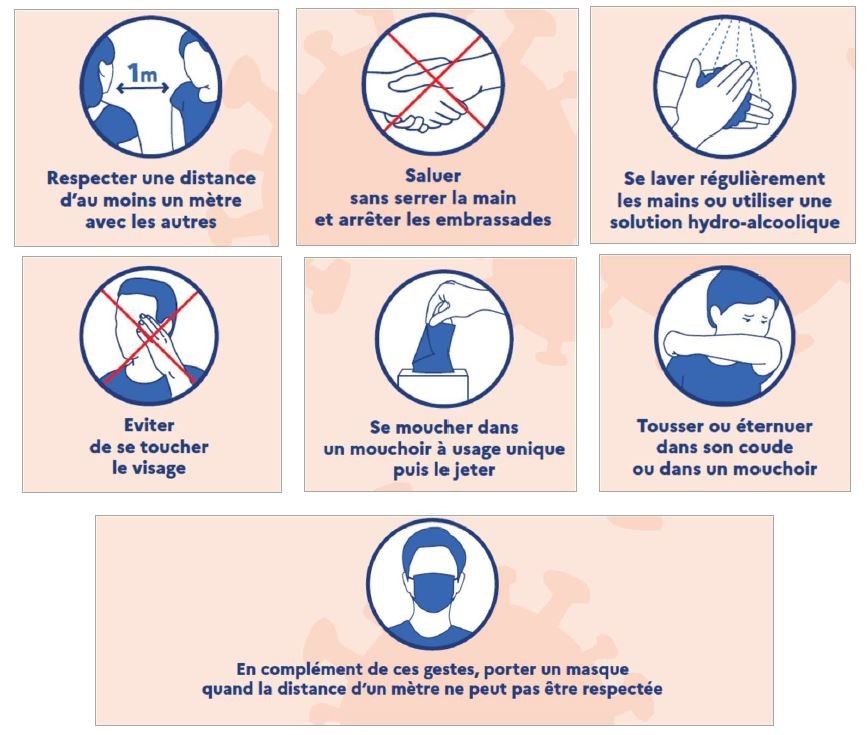 1m

Respecter une distance d'au moins un mètre avec les autres

Saluer sans serrer la main et arrêter les embrassades

Se laver régulièrement les mains ou utiliser une solution hydro-alcoolique

Eviter de se toucher le visage

Se moucher dans un mouchoir à usage unique puis le jeter

Tousser ou éternuer dans son coude ou dans un mouchoir

En complément de ces gestes, porter un masque quand la distance d'un mètre ne peut pas être respectée