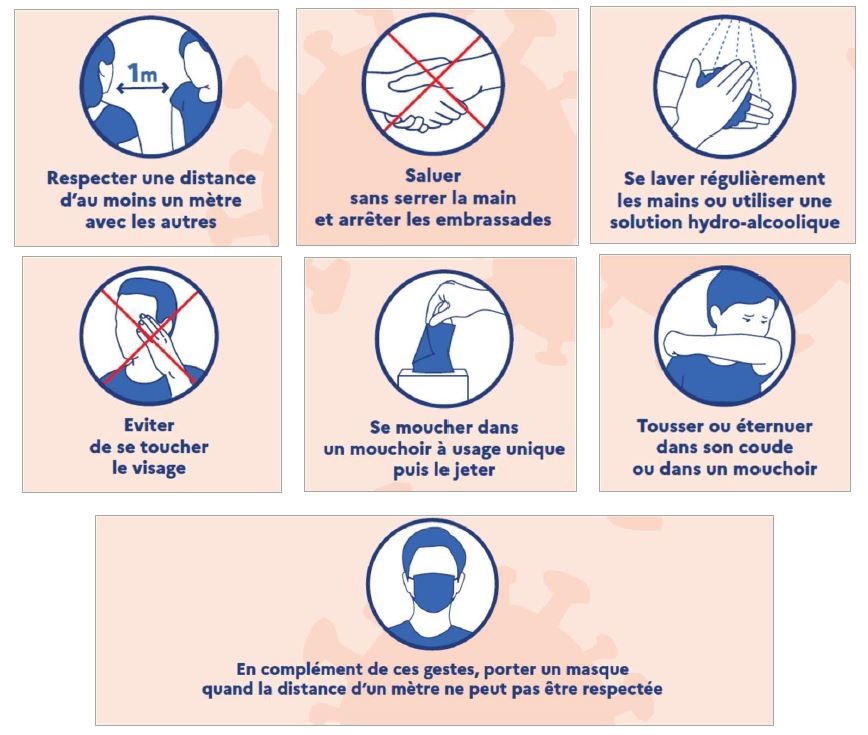 1m

Respecter une distance d'au moins un mètre avec les autres

Saluer sans serrer la main et arrêter les embrassades

Se laver régulièrement les mains ou utiliser une solution hydro-alcoolique

Eviter de se toucher le visage

Se moucher dans un mouchoir à usage unique puis le jeter

Tousser ou éternuer dans son coude ou dans un mouchoir

En complément de ces gestes, porter un masque quand la distance d'un mètre ne peut pas être respectée